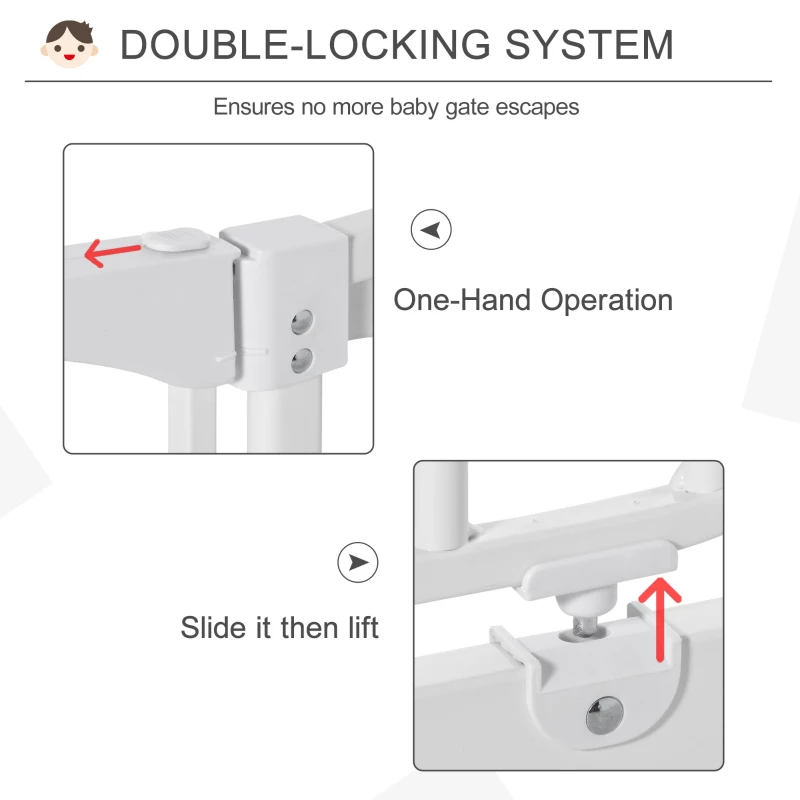 DOUBLE-LOCKING SYSTEM

Ensures no more baby gate escapes

One-Hand Operation

Slide it then lift