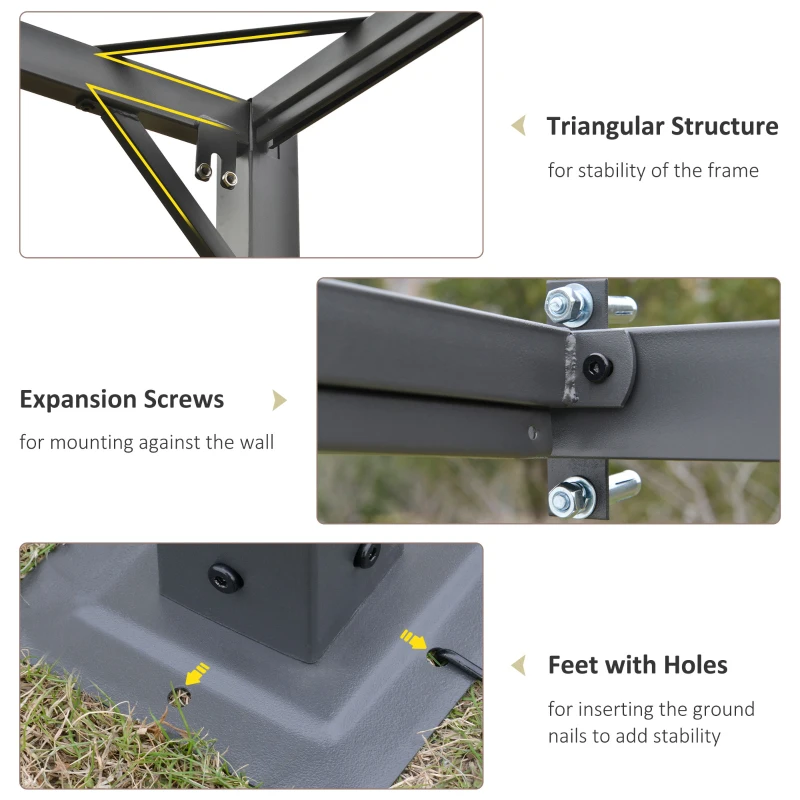 Triangular Structure

for stability of the frame

Expansion Screws

for mounting against the wall

Feet with Holes

for inserting the ground nails to add stability