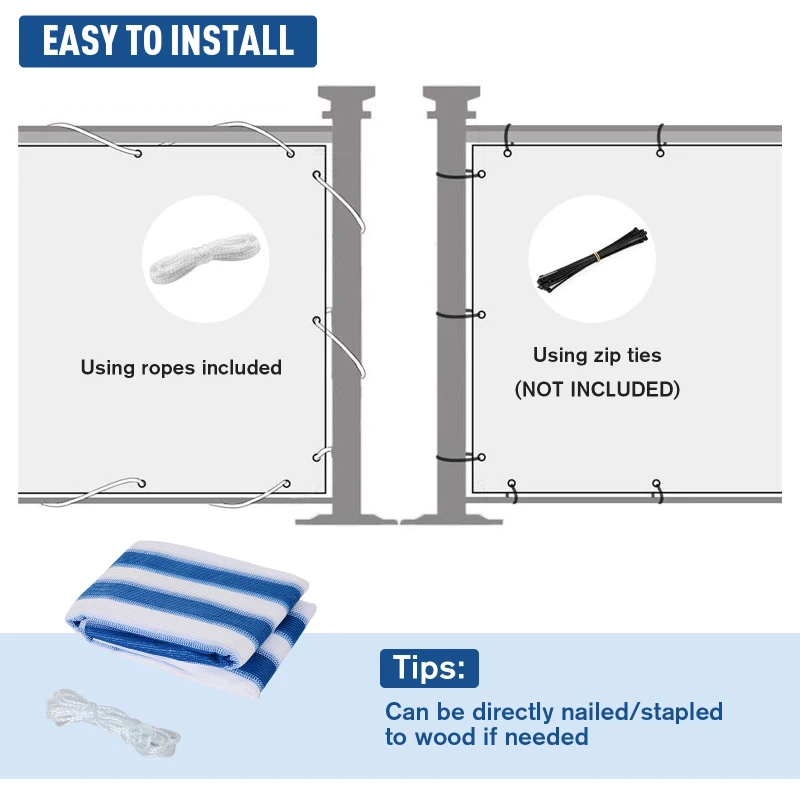 EASY TO INSTALL

Using ropes included

Using zip ties
(NOT INCLUDED)

Tips:
Can be directly nailed/stapled to wood if needed