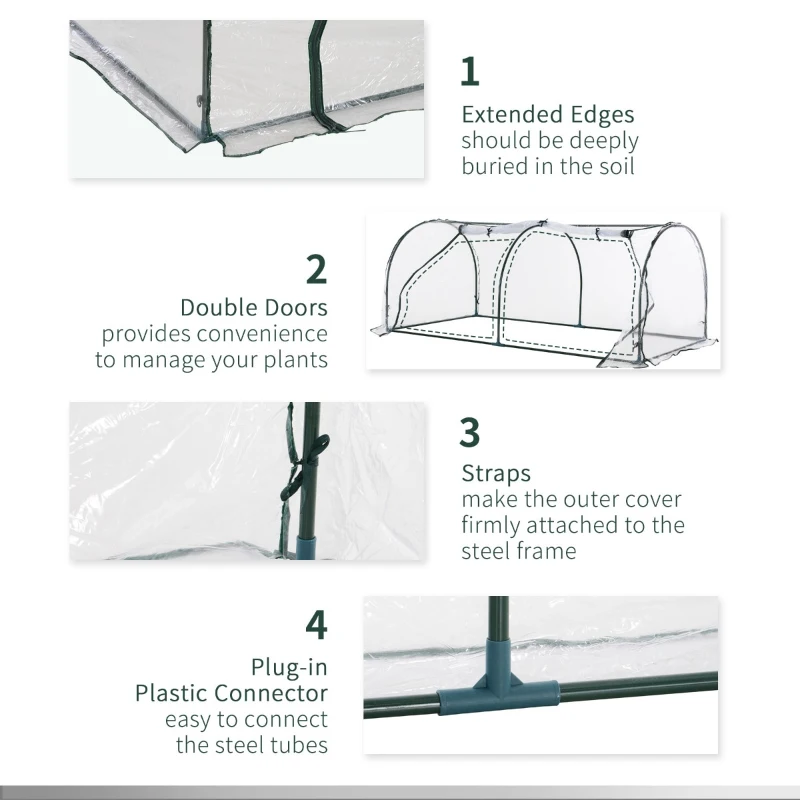 1
Extended Edges
should be deeply buried in the soil

2
Double Doors
provides convenience to manage your plants

3
Straps
make the outer cover firmly attached to the steel frame

4
Plug-in Plastic Connector
easy to connect the steel tubes