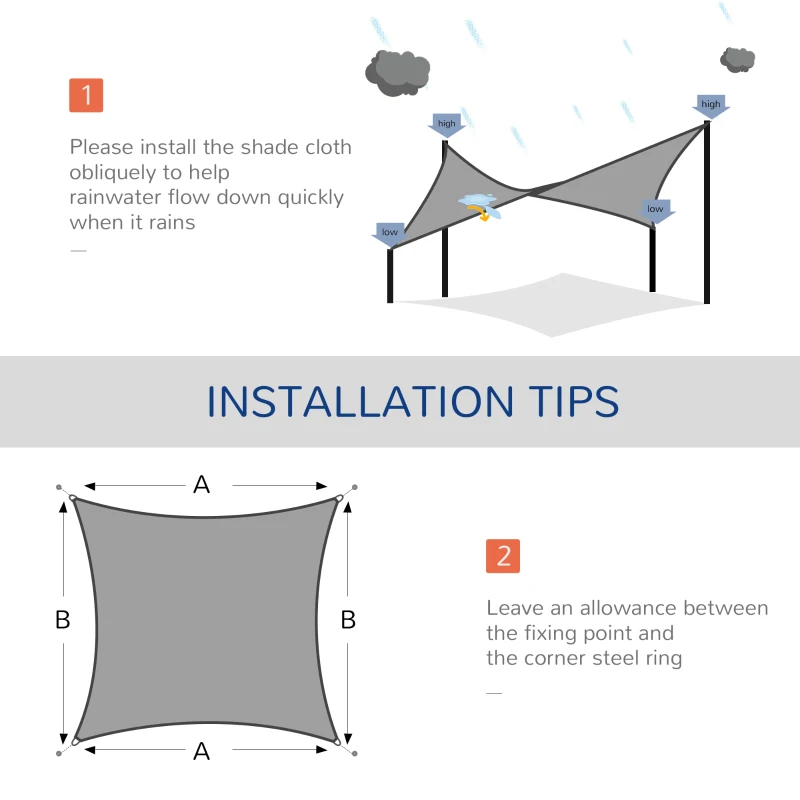 1

Please install the shade cloth obliquely to help rainwater flow down quickly when it rains

—

high

high

low

low

INSTALLATION TIPS

A

B

B

A

2

Leave an allowance between the fixing point and the corner steel ring

—