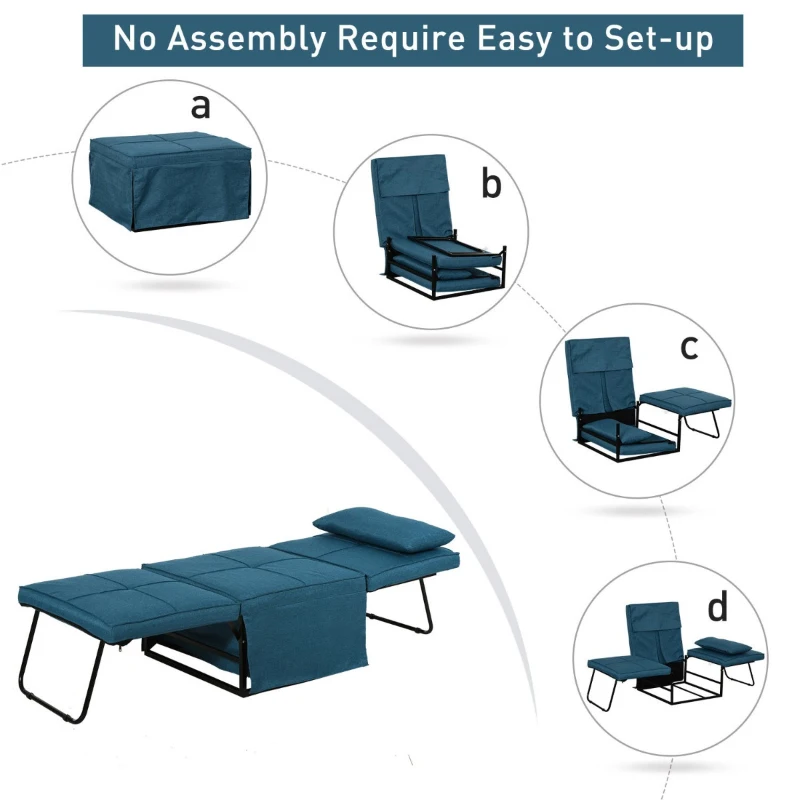 No Assembly Require Easy to Set-up

a

b

c

d