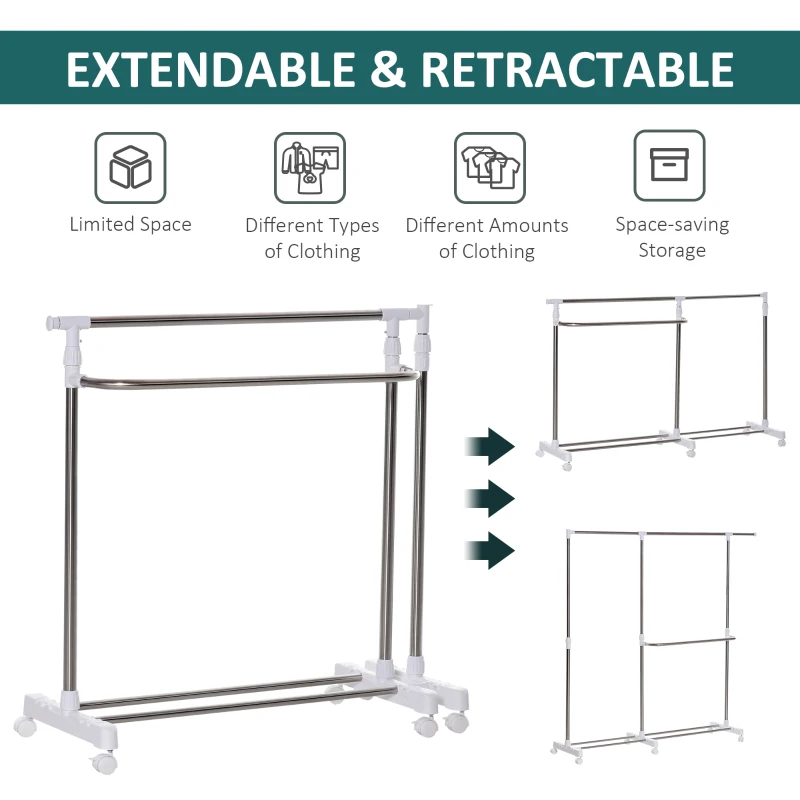 EXTENDABLE & RETRACTABLE

Limited Space

Different Types of Clothing

Different Amounts of Clothing

Space-saving Storage