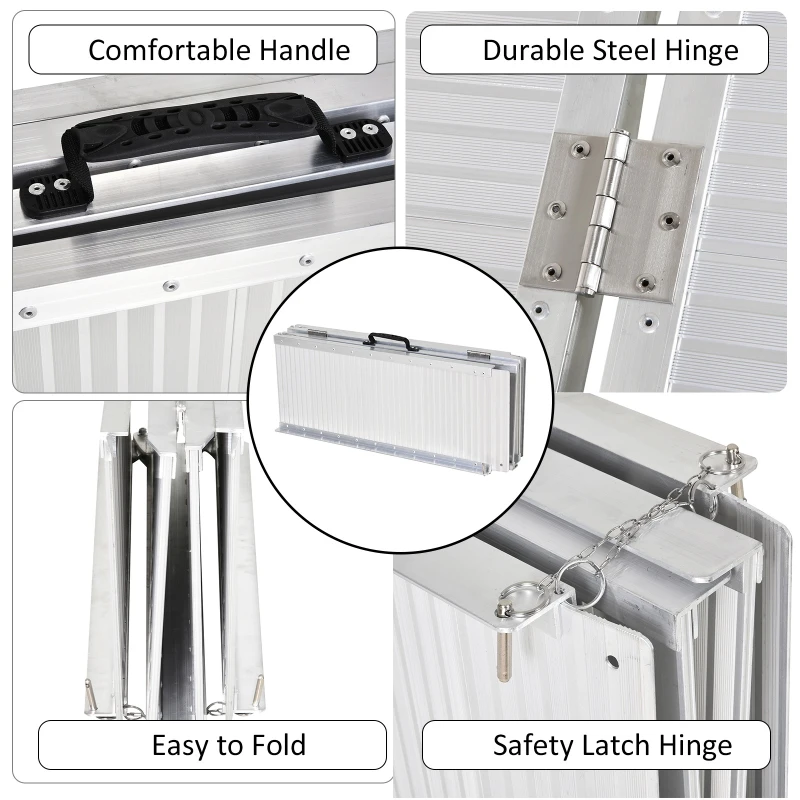 Comfortable Handle

Durable Steel Hinge

Easy to Fold

Safety Latch Hinge