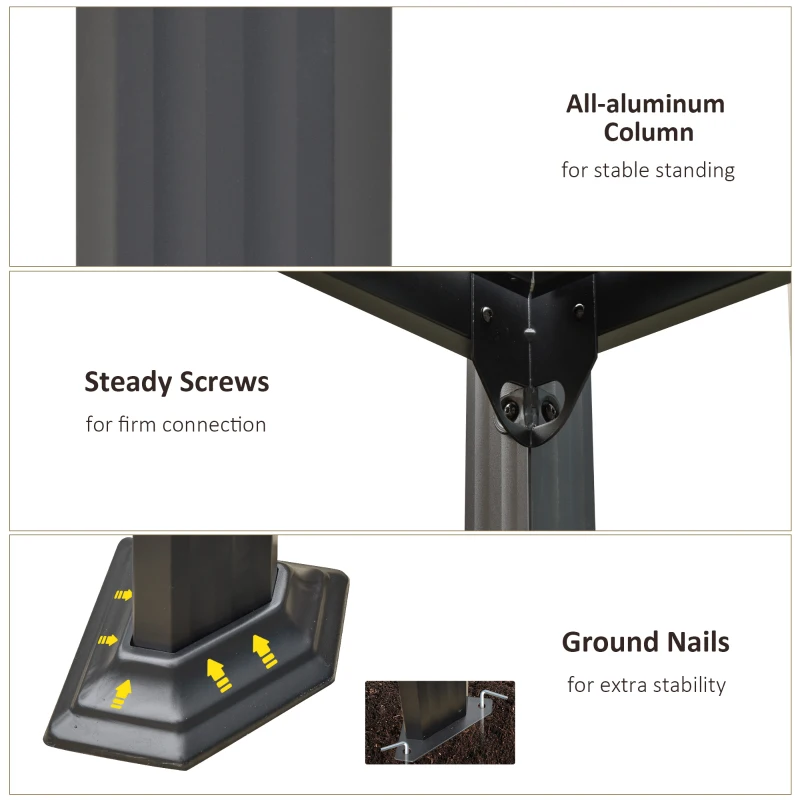 All-aluminum Column
for stable standing

Steady Screws
for firm connection

Ground Nails
for extra stability