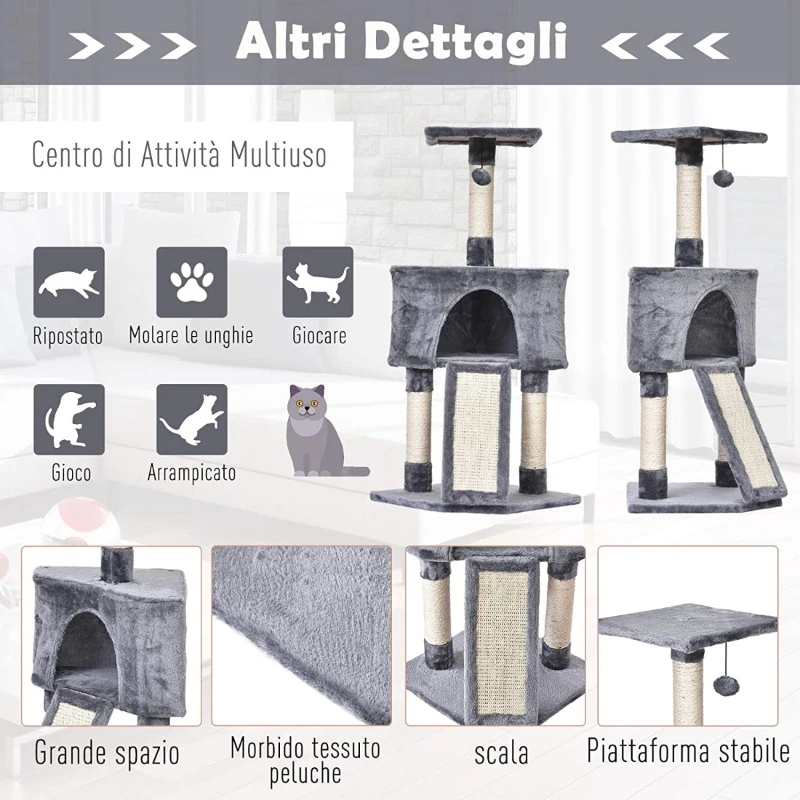 >>> Altri Dettagli <<<

Centro di Attività Multiuso

Ripostato

Molare le unghie

Giocare

Gioco

Arrampicato

Grande spazio

Morbido tessuto peluche

scala

Piattaforma stabile