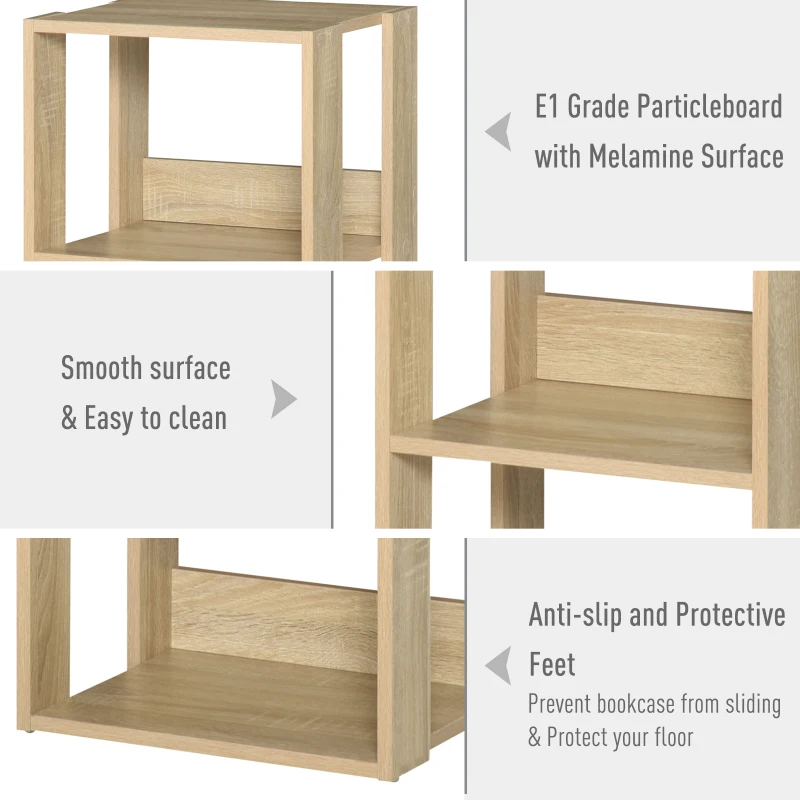 E1 Grade Particleboard with Melamine Surface

Smooth surface & Easy to clean

Anti-slip and Protective Feet

Prevent bookcase from sliding & Protect your floor