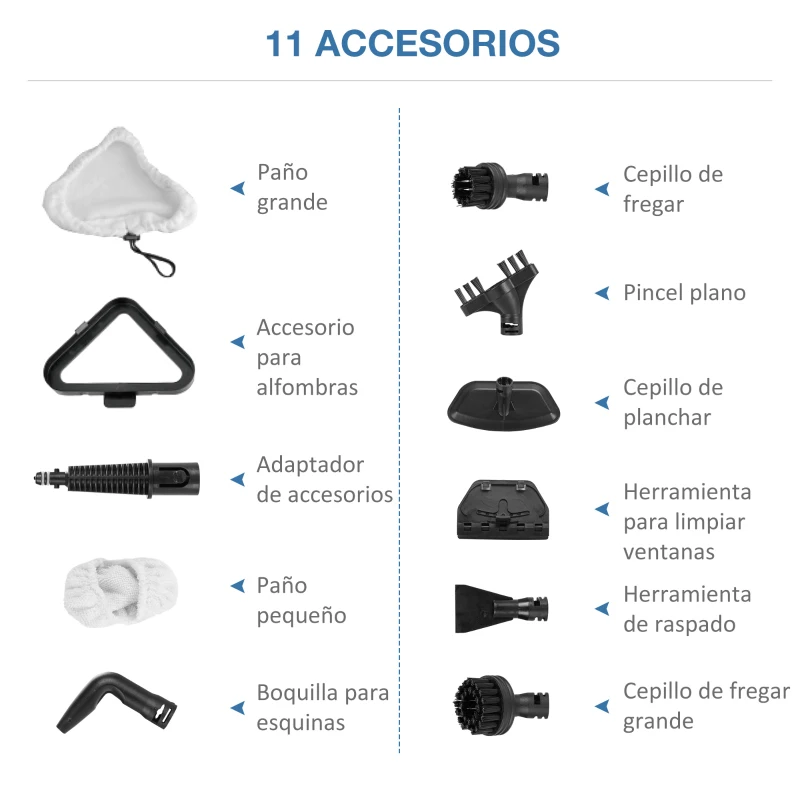 11 ACCESORIOS

Paño grande

Accesorio para alfombras

Adaptador de accesorios

Paño pequeño

Boquilla para esquinas

Cepillo de fregar

Pincel plano

Cepillo de planchar

Herramienta para limpiar ventanas

Herramienta de raspado

Cepillo de fregar grande