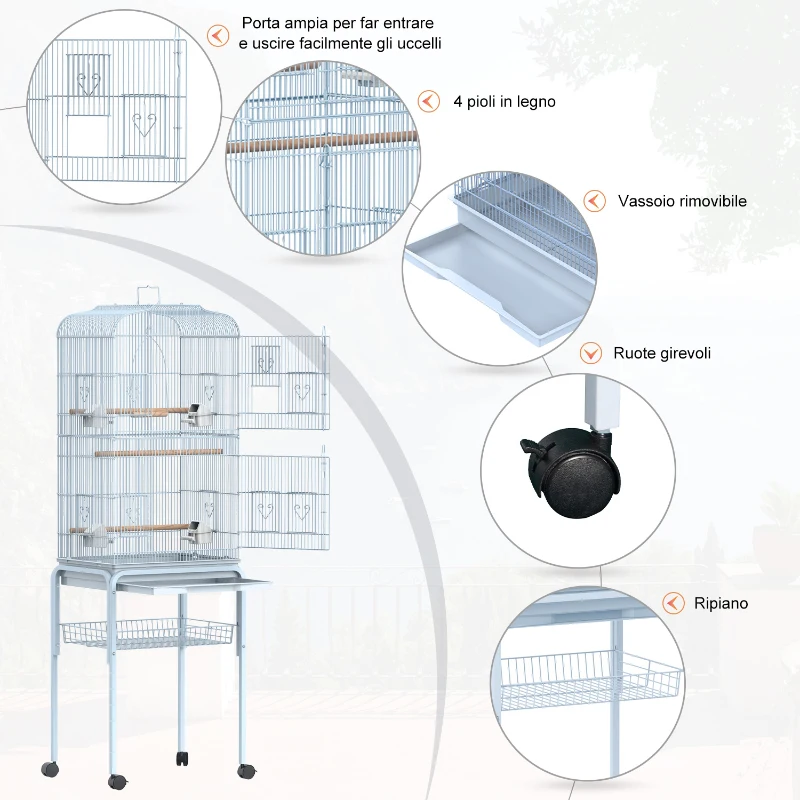 Porta ampia per far entrare e uscire facilmente gli uccelli

4 pioli in legno

Vassoio rimovibile

Ruote girevoli

Ripiano