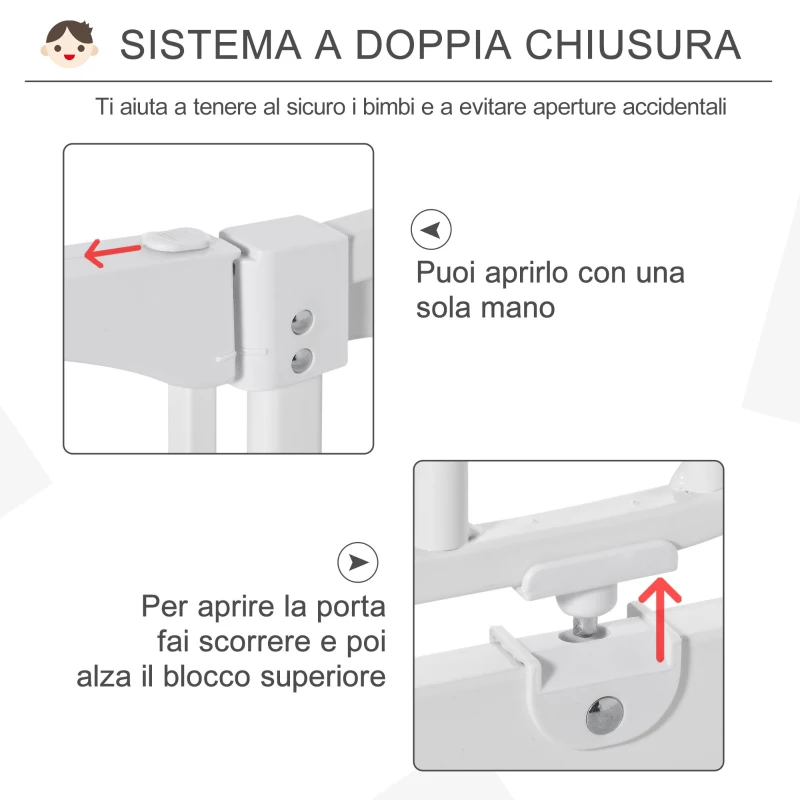 SISTEMA A DOPPIA CHIUSURA

Ti aiuta a tenere al sicuro i bimbi e a evitare aperture accidentali

Puoi aprirlo con una sola mano

Per aprire la porta fai scorrere e poi alza il blocco superiore