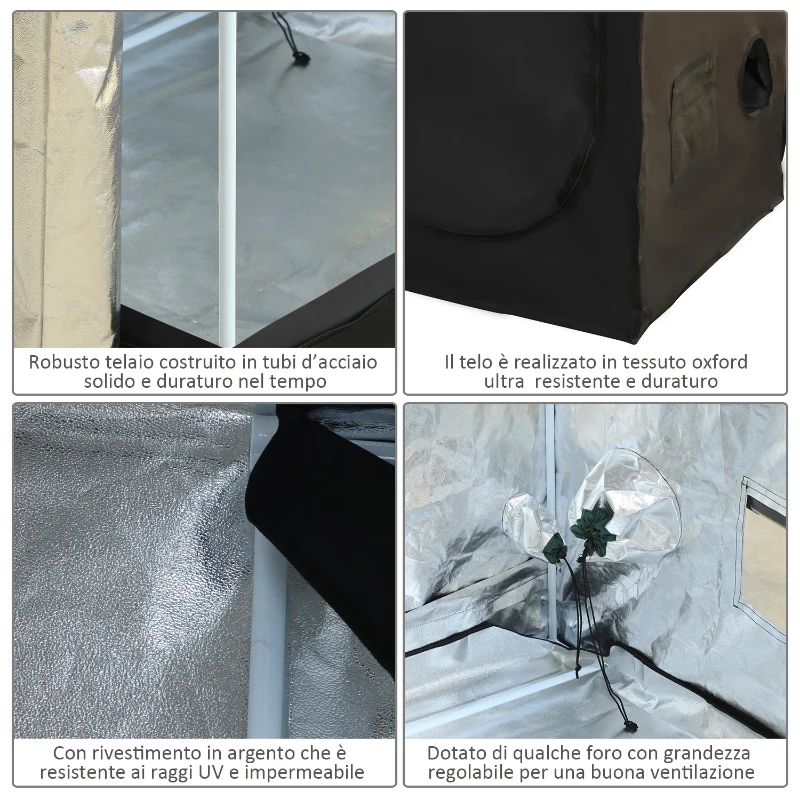 Robusto telaio costruito in tubi d'acciaio solido e duraturo nel tempo

Il telo è realizzato in tessuto oxford ultra resistente e duraturo

Con rivestimento in argento che è resistente ai raggi UV e impermeabile

Dotato di qualche foro con grandezza regolabile per una buona ventilazione