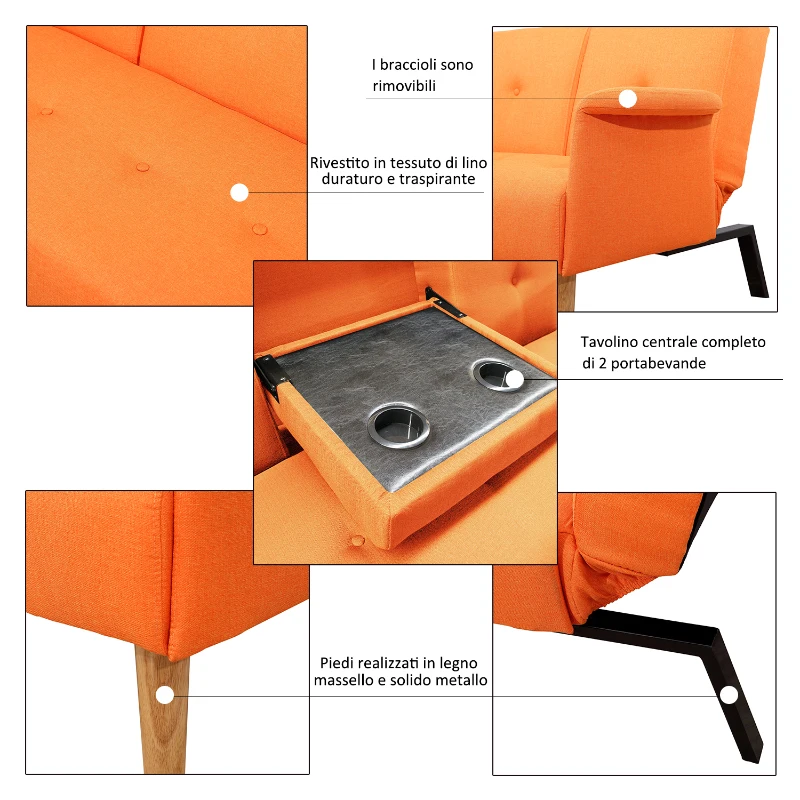 I braccioli sono rimovibili

Rivestito in tessuto di lino duraturo e traspirante

Tavolino centrale completo di 2 portabevande

Piedi realizzati in legno massello e solido metallo