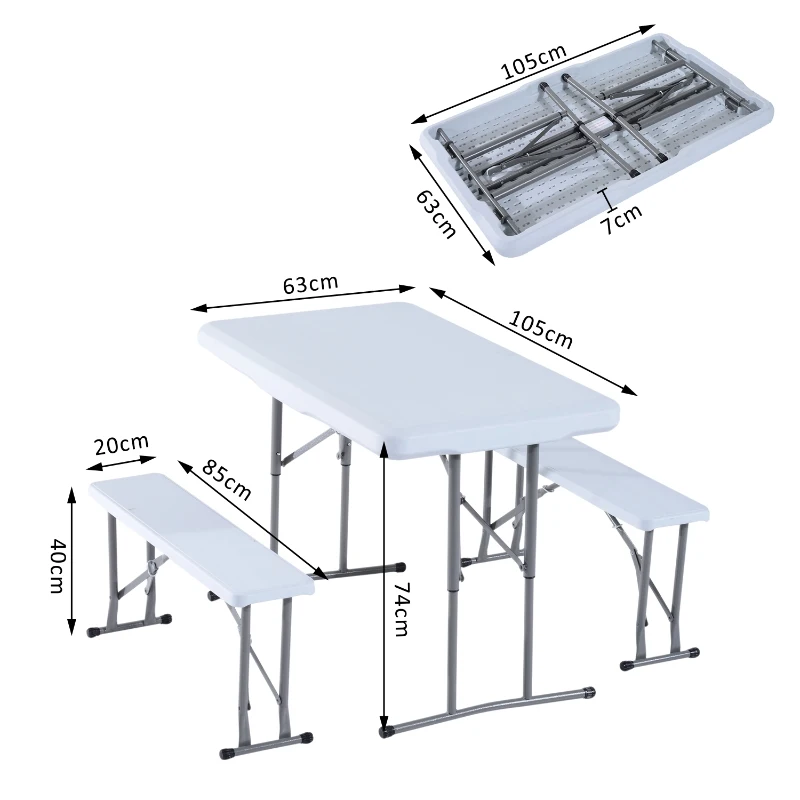 105cm
63cm
7cm
63cm
105cm
20cm
85cm
40cm
74cm