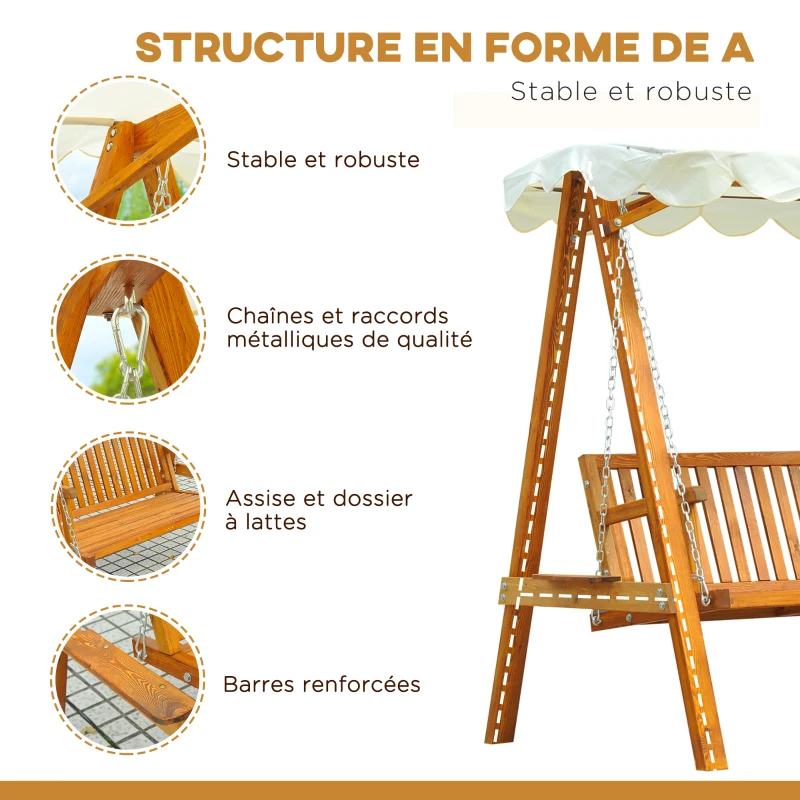 STRUCTURE EN FORME DE A

Stable et robuste

Stable et robuste

Chaînes et raccords métalliques de qualité

Assise et dossier à lattes

Barres renforcées