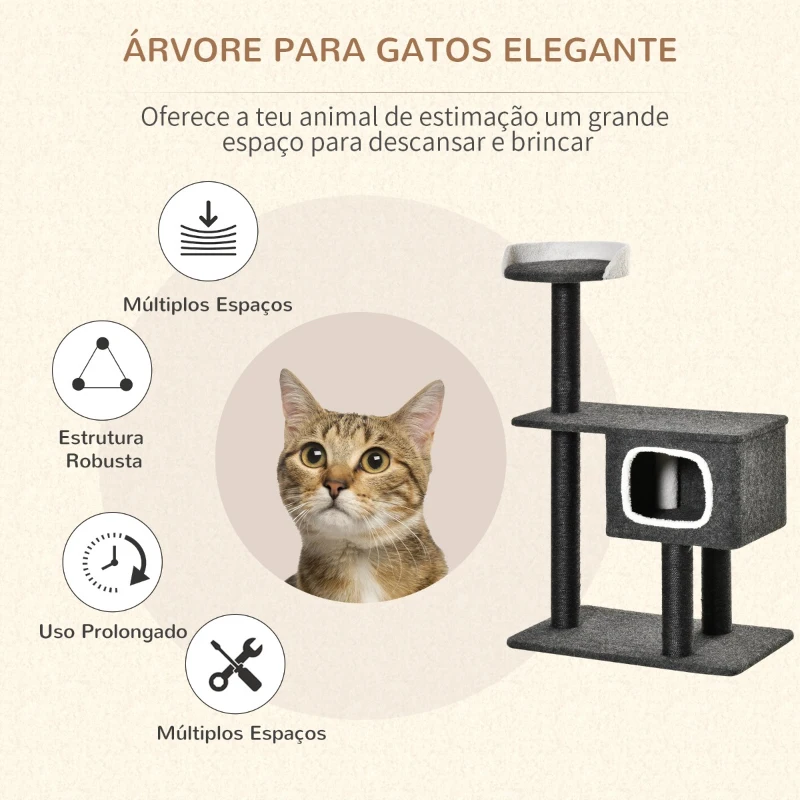 ÁRVORE PARA GATOS ELEGANTE

Oferece a teu animal de estimação um grande espaço para descansar e brincar

Múltiplos Espaços

Estrutura Robusta

Uso Prolongado

Múltiplos Espaços