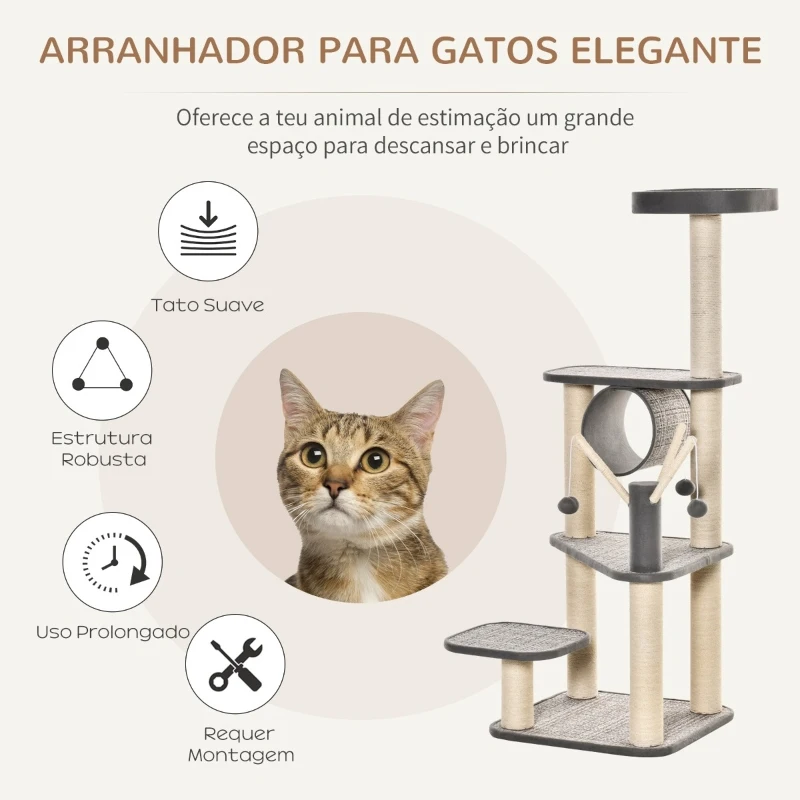 ARRANHADOR PARA GATOS ELEGANTE

Oferece a teu animal de estimação um grande espaço para descansar e brincar

Tato Suave

Estrutura Robusta

Uso Prolongado

Requer Montagem