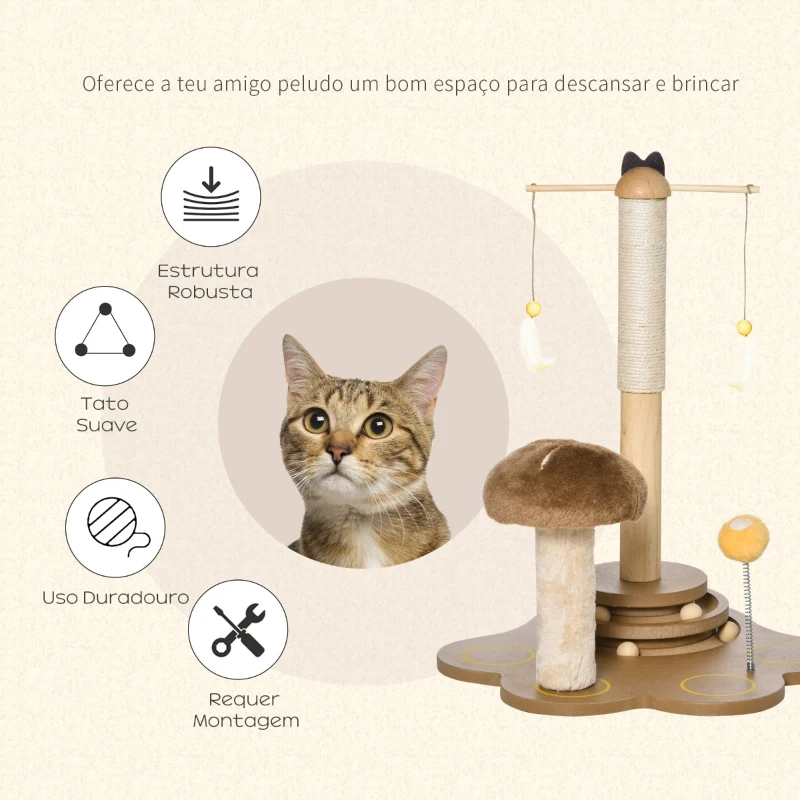 Oferece a teu amigo peludo um bom espaço para descansar e brincar

Estrutura Robusta

Tato Suave

Uso Duradouro

Requer Montagem