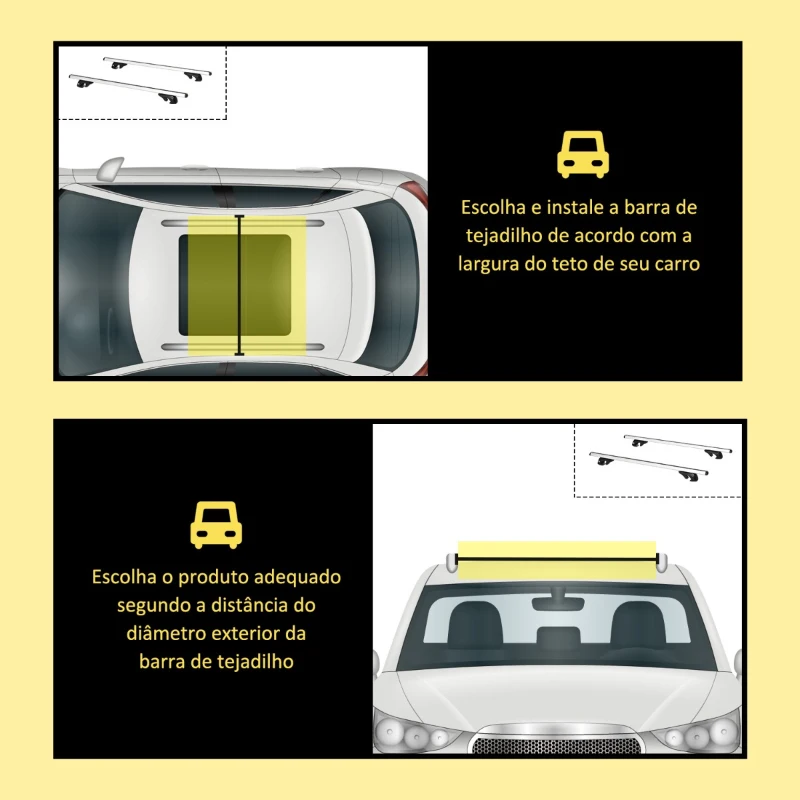 Escolha e instale a barra de tejadilho de acordo com a largura do teto de seu carro

Escolha o produto adequado segundo a distância do diâmetro exterior da barra de tejadilho