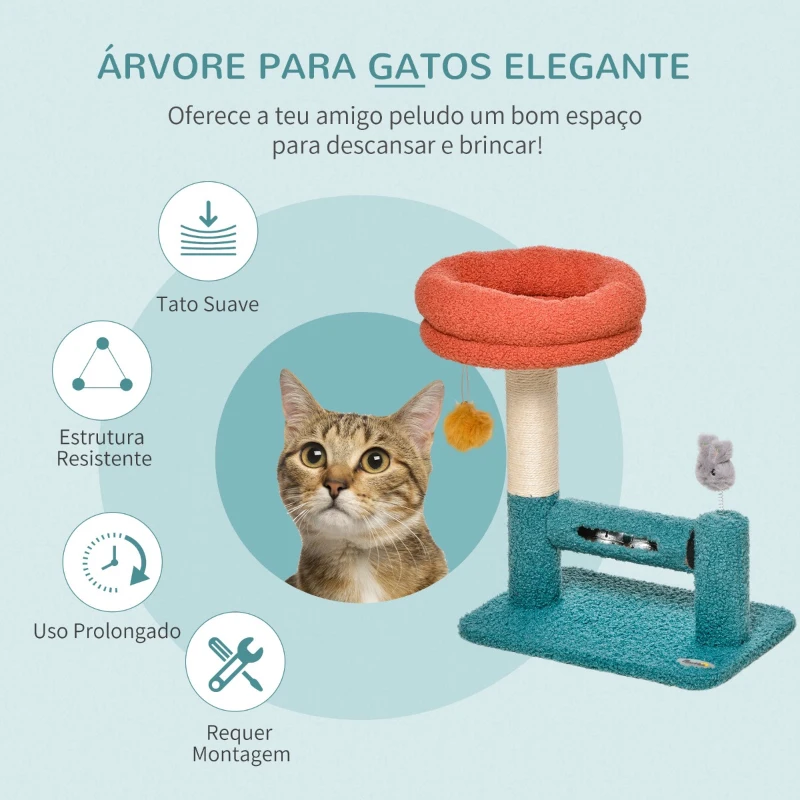 ÁRVORE PARA GATOS ELEGANTE

Oferece a teu amigo peludo um bom espaço para descansar e brincar!

Tato Suave

Estrutura Resistente

Uso Prolongado

Requer Montagem