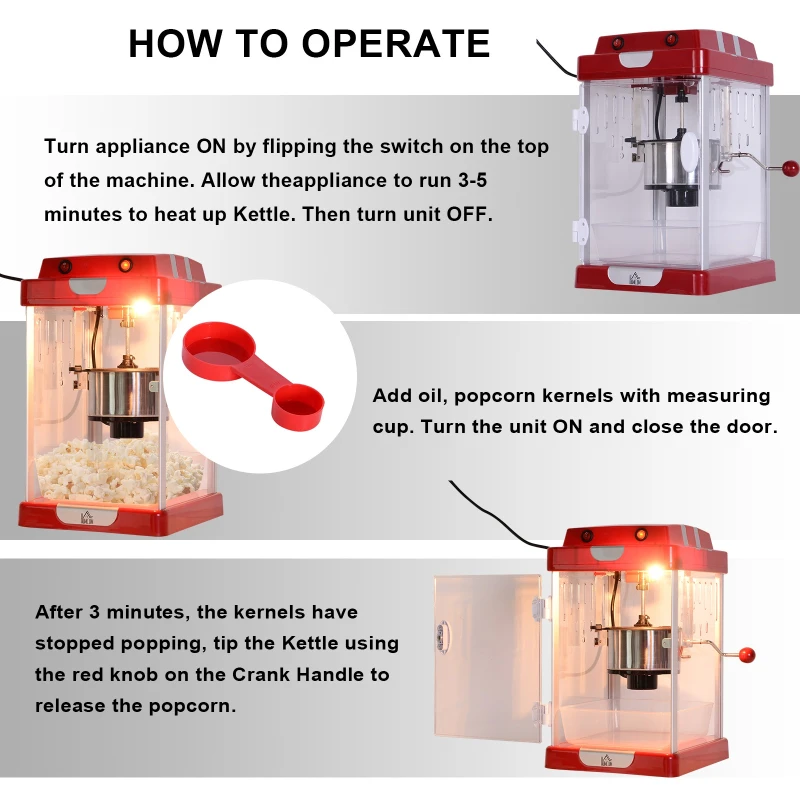 HOW TO OPERATE

Turn appliance ON by flipping the switch on the top of the machine. Allow theappliance to run 3-5 minutes to heat up Kettle. Then turn unit OFF.

Add oil, popcorn kernels with measuring cup. Turn the unit ON and close the door.

After 3 minutes, the kernels have stopped popping, tip the Kettle using the red knob on the Crank Handle to release the popcorn.