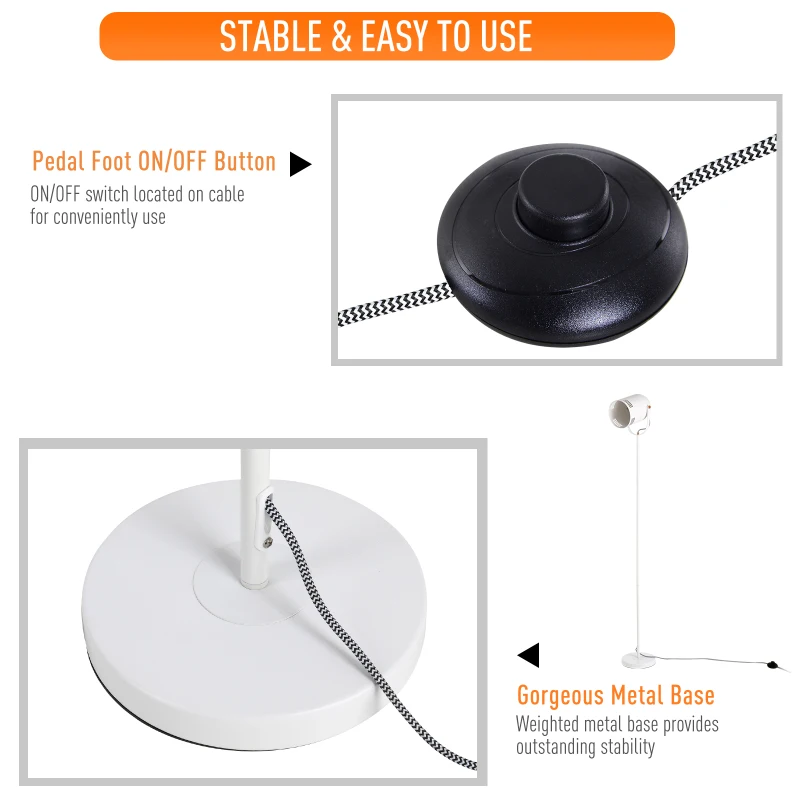 STABLE & EASY TO USE

Pedal Foot ON/OFF Button

ON/OFF switch located on cable for conveniently use

Gorgeous Metal Base

Weighted metal base provides outstanding stability