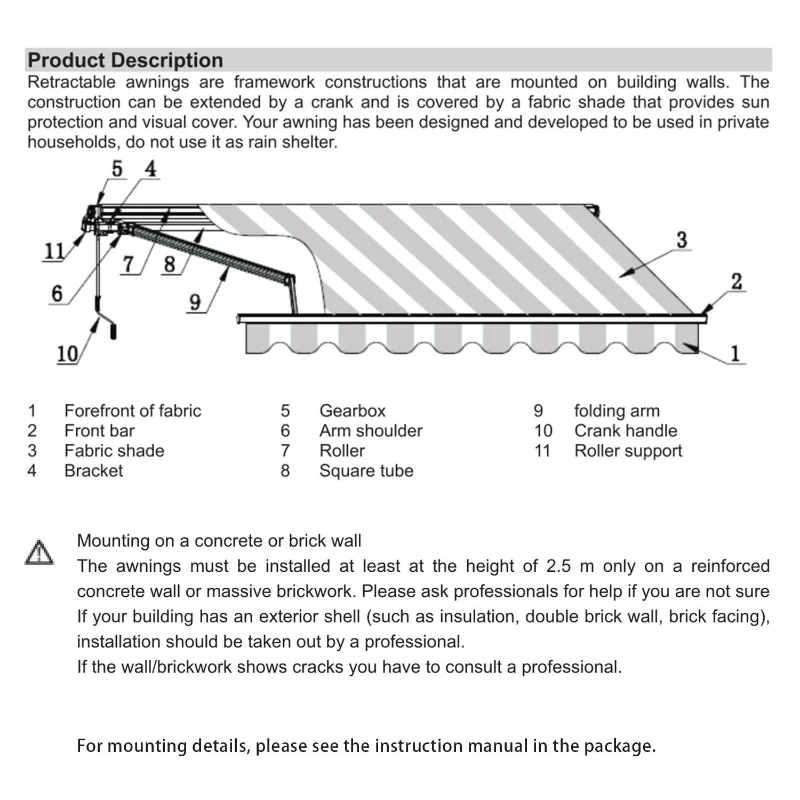 Product Description

Retractable awnings are framework constructions that are mounted on building walls. The construction can be extended by a crank and is covered by a fabric shade that provides sun protection and visual cover. Your awning has been designed and developed to be used in private households, do not use it as rain shelter.

5 4 11 7 8 6 9 10 3 2 1

1 Forefront of fabric
2 Front bar
3 Fabric shade
4 Bracket

5 Gearbox
6 Arm shoulder
7 Roller
8 Square tube

9 folding arm
10 Crank handle
11 Roller support

Mounting on a concrete or brick wall
The awnings must be installed at least at the height of 2.5 m only on a reinforced concrete wall or massive brickwork. Please ask professionals for help if you are not sure If your building has an exterior shell (such as insulation, double brick wall, brick facing), installation should be taken out by a professional.
If the wall/brickwork shows cracks you have to consult a professional.

For mounting details, please see the instruction manual in the package.