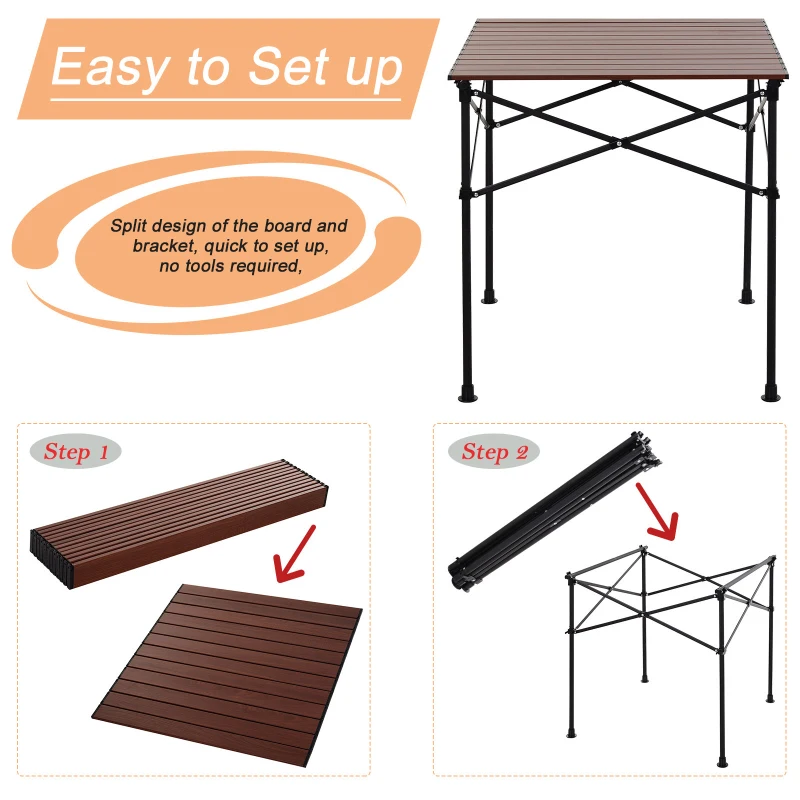 Easy to Set up

Split design of the board and bracket, quick to set up, no tools required,

Step 1

Step 2