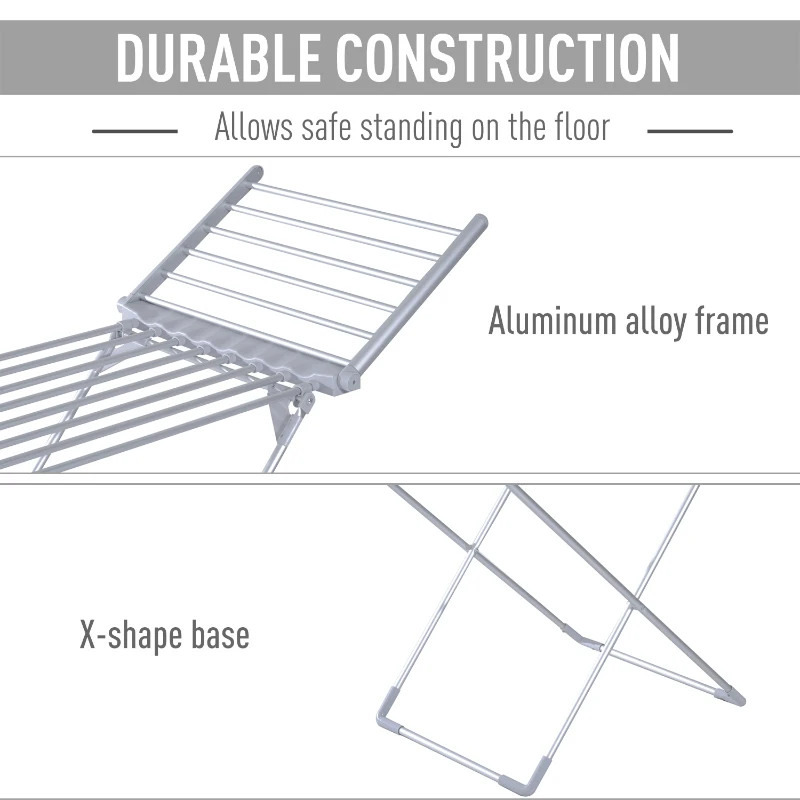 DURABLE CONSTRUCTION

Allows safe standing on the floor

Aluminum alloy frame

X-shape base