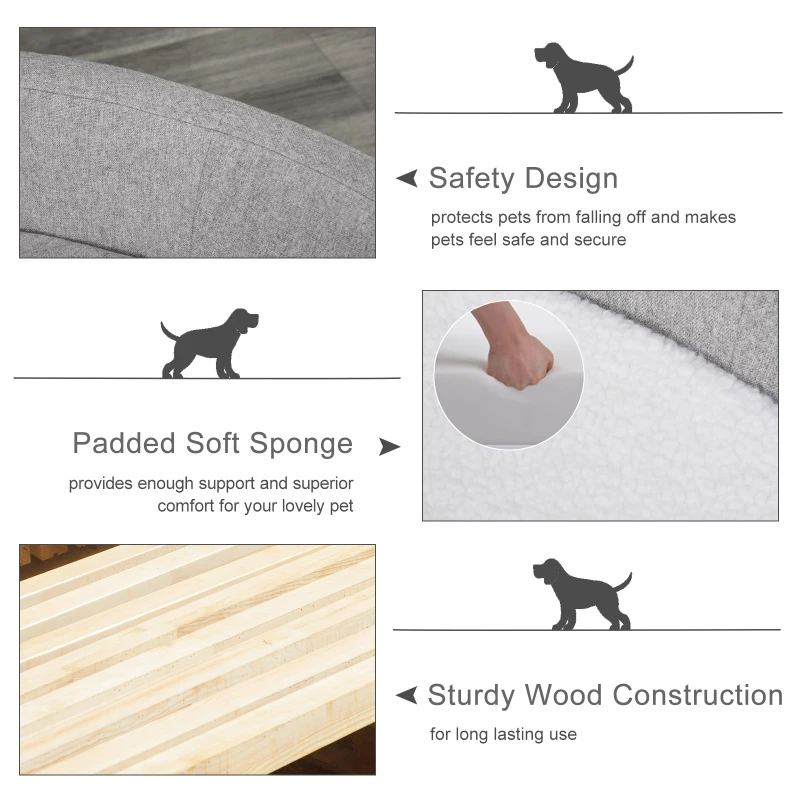 Safety Design

protects pets from falling off and makes pets feel safe and secure

Padded Soft Sponge

provides enough support and superior comfort for your lovely pet

Sturdy Wood Construction

for long lasting use