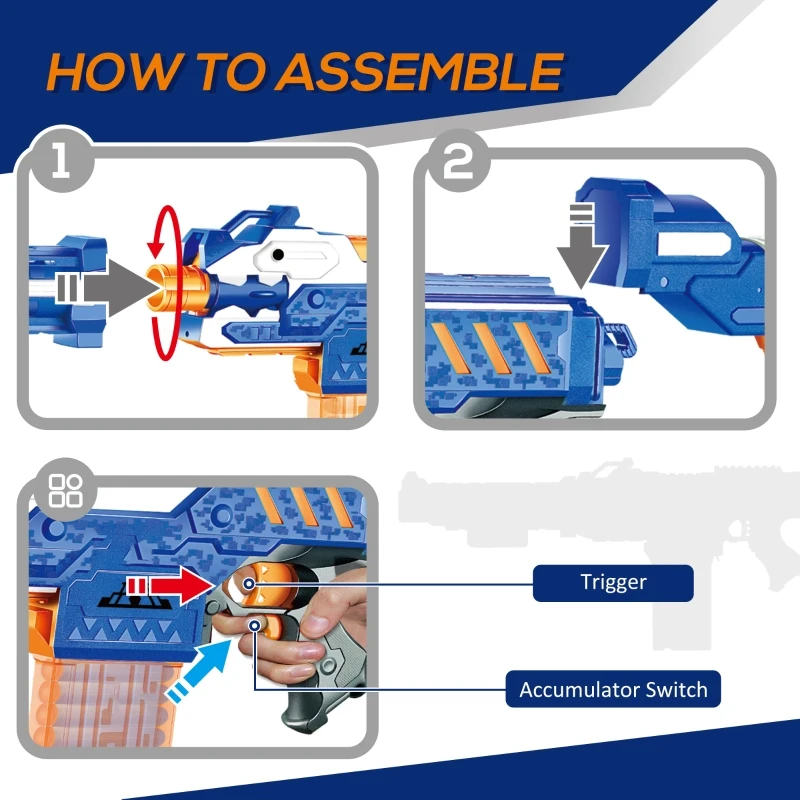 HOW TO ASSEMBLE

1

2

Trigger

Accumulator Switch