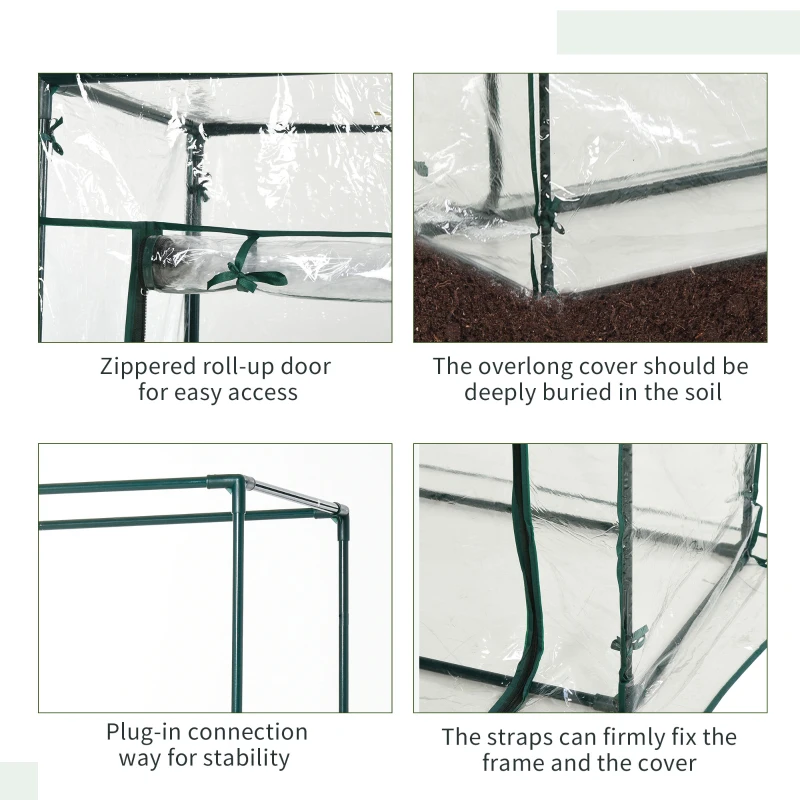 Zippered roll-up door for easy access

The overlong cover should be deeply buried in the soil

Plug-in connection way for stability

The straps can firmly fix the frame and the cover