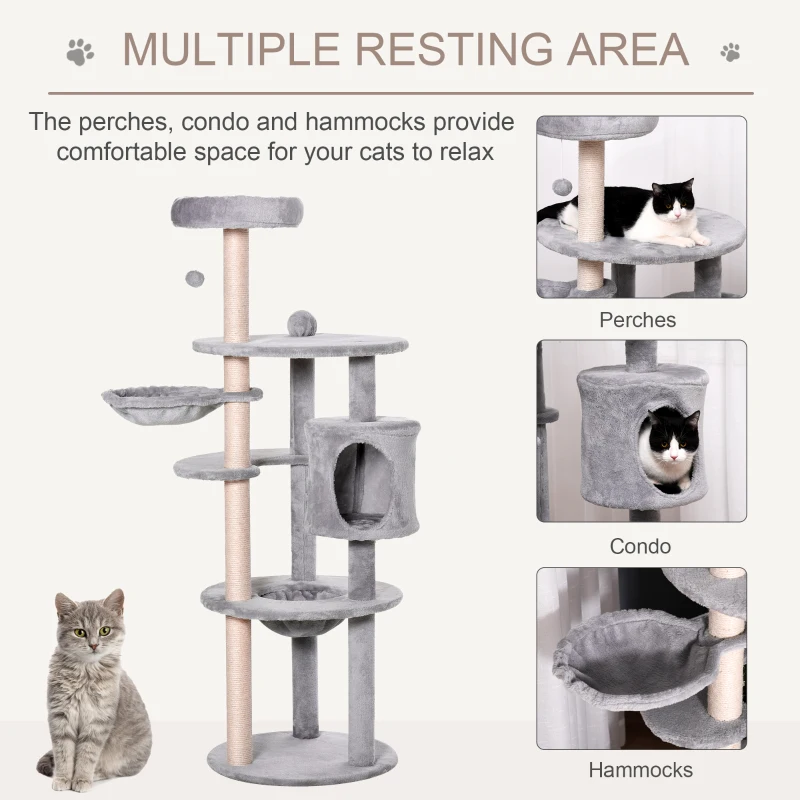 MULTIPLE RESTING AREA

The perches, condo and hammocks provide comfortable space for your cats to relax

Perches

Condo

Hammocks