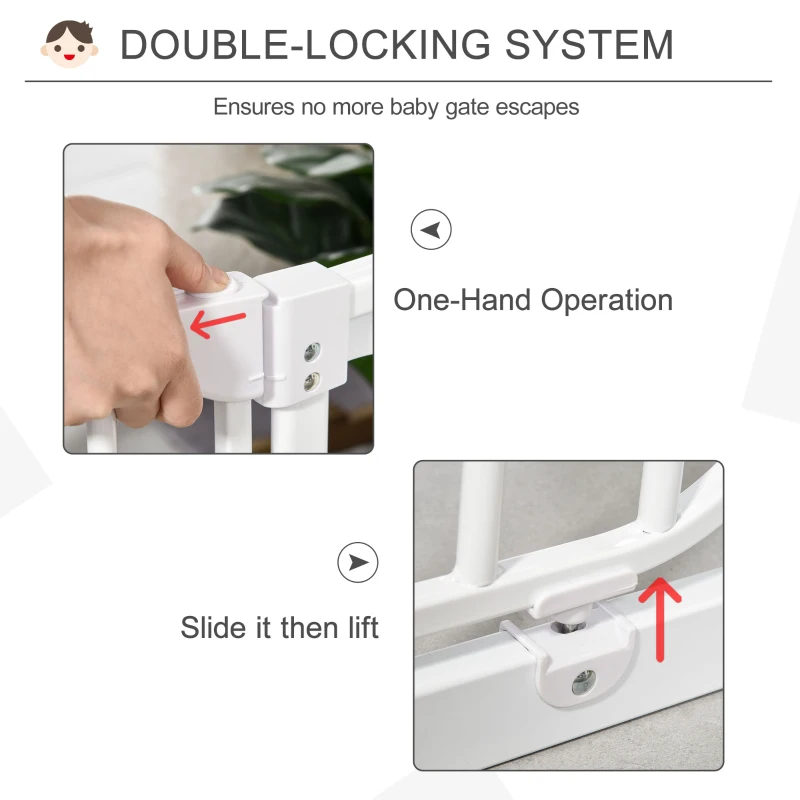 DOUBLE-LOCKING SYSTEM

Ensures no more baby gate escapes

One-Hand Operation

Slide it then lift