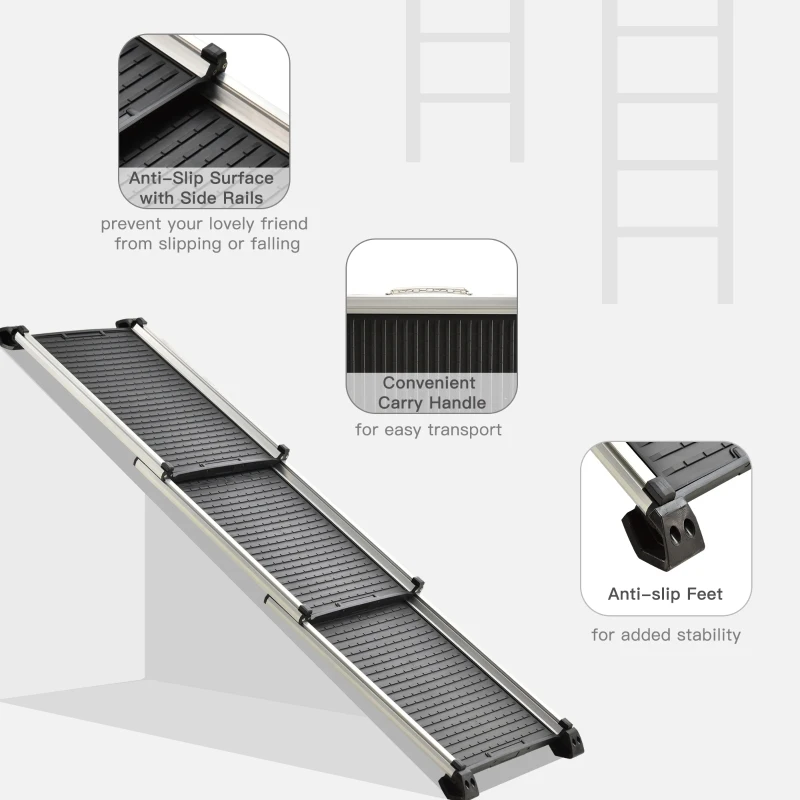 Anti-Slip Surface with Side Rails

prevent your lovely friend from slipping or falling

Convenient Carry Handle

for easy transport

Anti-slip Feet

for added stability