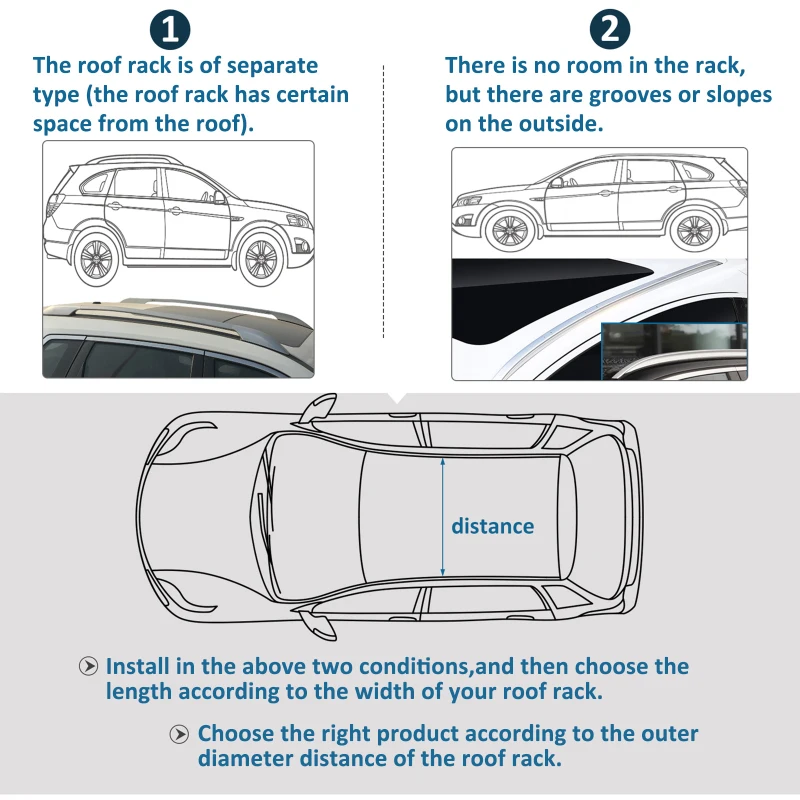 1

The roof rack is of separate type (the roof rack has certain space from the roof).

2

There is no room in the rack, but there are grooves or slopes on the outside.

distance

Install in the above two conditions,and then choose the length according to the width of your roof rack.

Choose the right product according to the outer diameter distance of the roof rack.