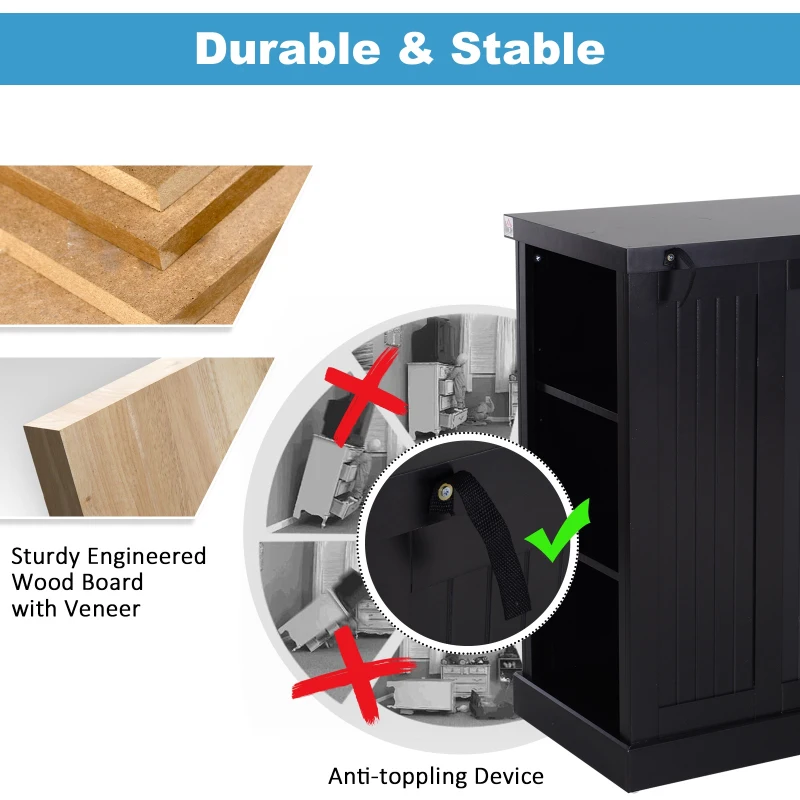 Durable & Stable

Sturdy Engineered Wood Board with Veneer

Anti-toppling Device