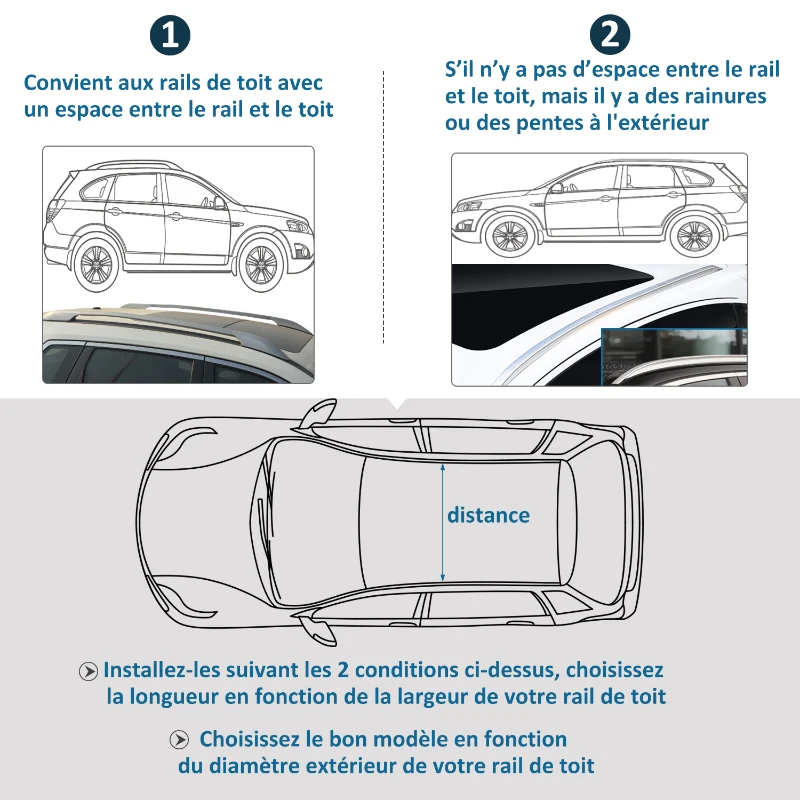 1

Convient aux rails de toit avec un espace entre le rail et le toit

2

S’il n’y a pas d’espace entre le rail et le toit, mais il y a des rainures ou des pentes à l'extérieur

distance

Installez-les suivant les 2 conditions ci-dessus, choisissez la longueur en fonction de la largeur de votre rail de toit

Choisissez le bon modèle en fonction du diamètre extérieur de votre rail de toit