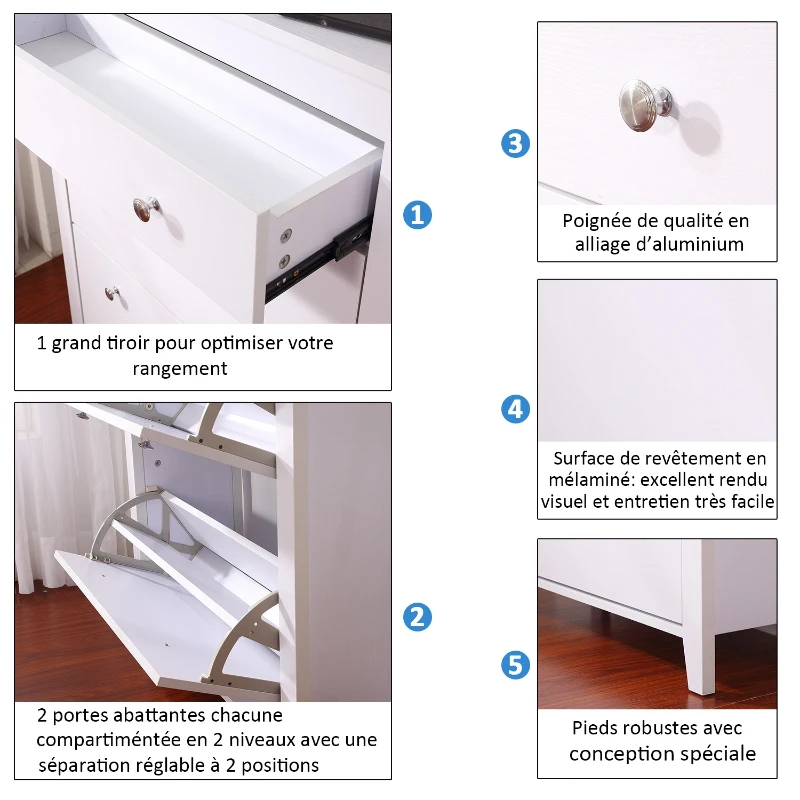 1

1 grand tiroir pour optimiser votre rangement

2

2 portes abattantes chacune compartimentée en 2 niveaux avec une séparation réglable à 2 positions

3

Poignée de qualité en alliage d'aluminium

4

Surface de revêtement en mélaminé: excellent rendu visuel et entretien très facile

5

Pieds robustes avec conception spéciale