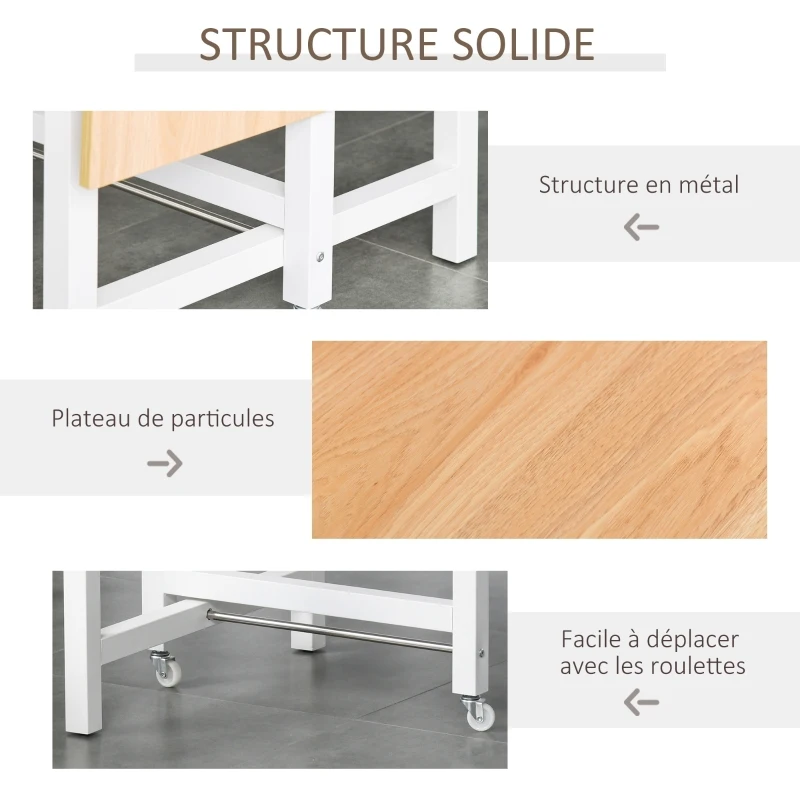 STRUCTURE SOLIDE

Structure en métal

←

Plateau de particules

→

Facile à déplacer avec les roulettes

←