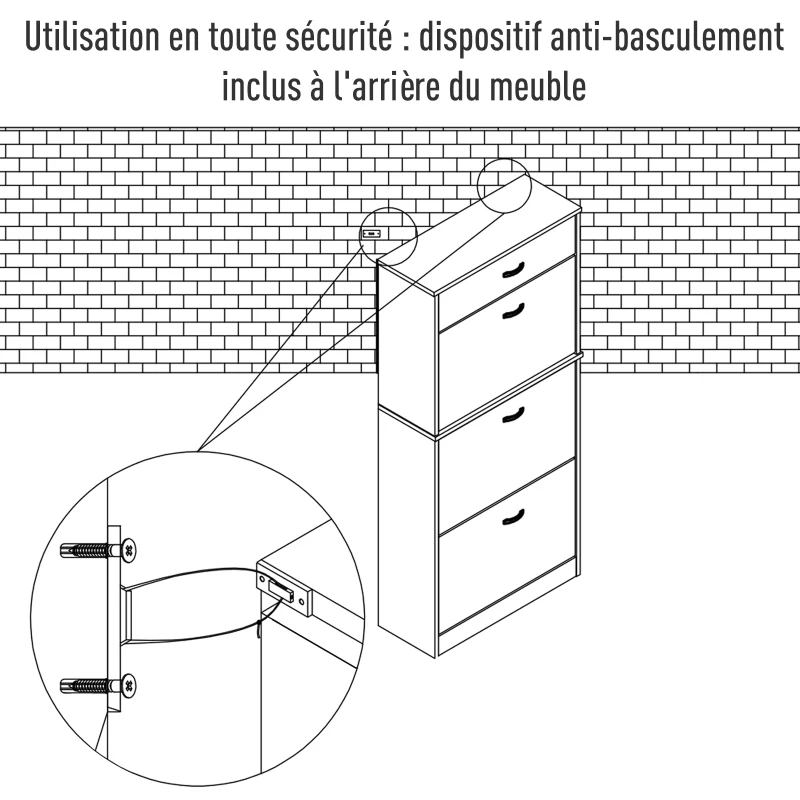 Utilisation en toute sécurité : dispositif anti-basculement inclus à l'arrière du meuble