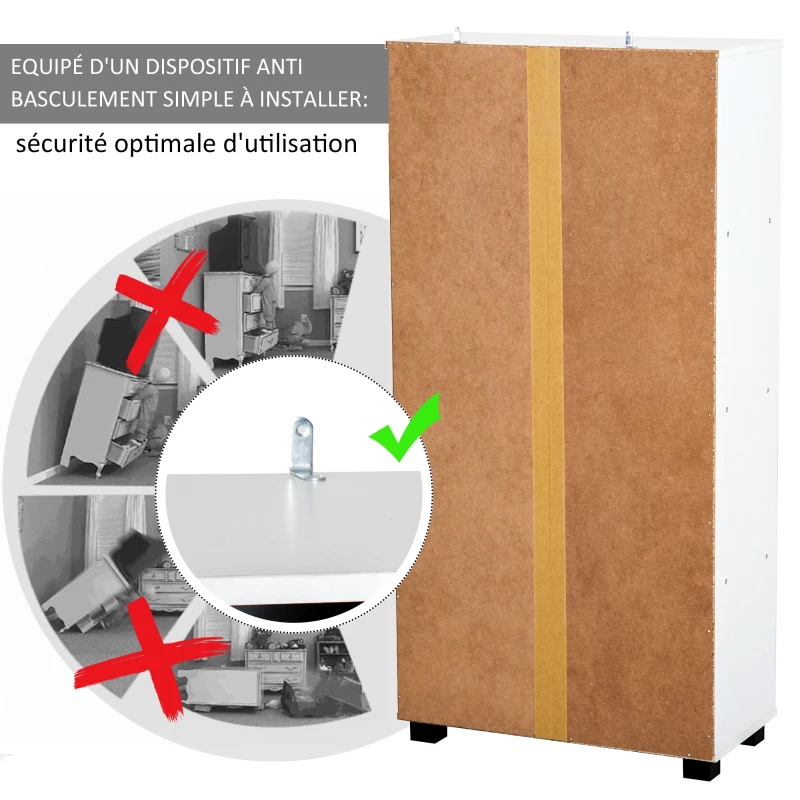 EQUIPÉ D'UN DISPOSITIF ANTI BASCULEMENT SIMPLE À INSTALLER:

sécurité optimale d'utilisation