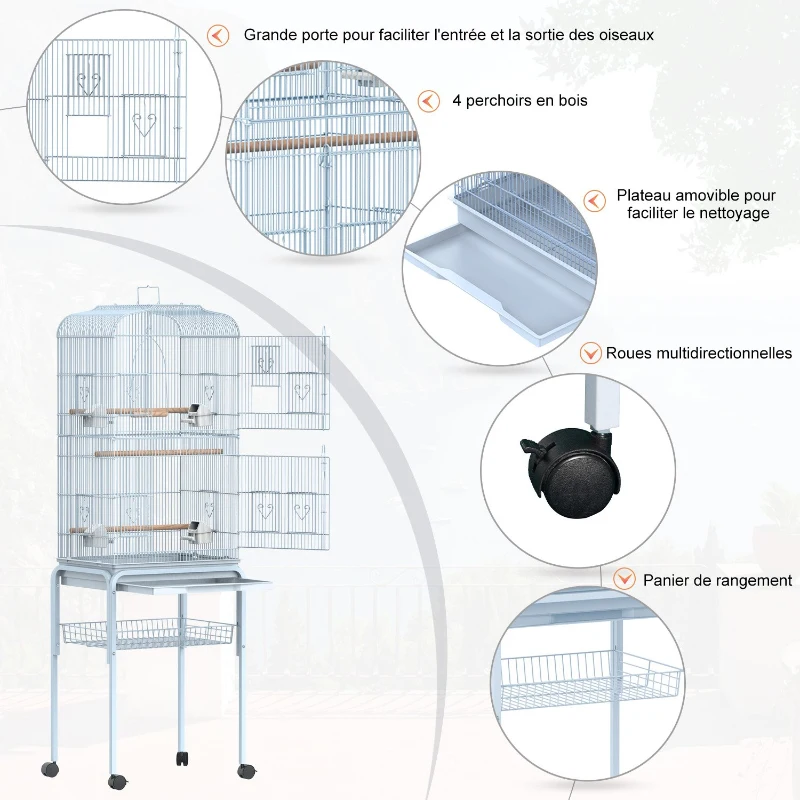 Grande porte pour faciliter l'entrée et la sortie des oiseaux

4 perchoirs en bois

Plateau amovible pour faciliter le nettoyage

Roues multidirectionnelles

Panier de rangement