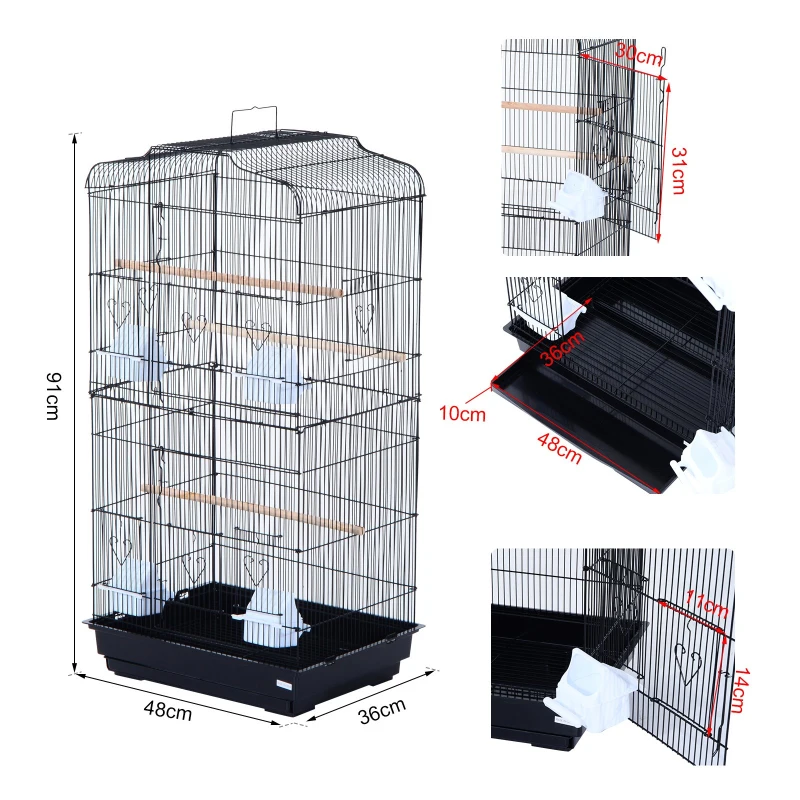 91cm
48cm
36cm
30cm
31cm
36cm
10cm
48cm
11cm
14cm