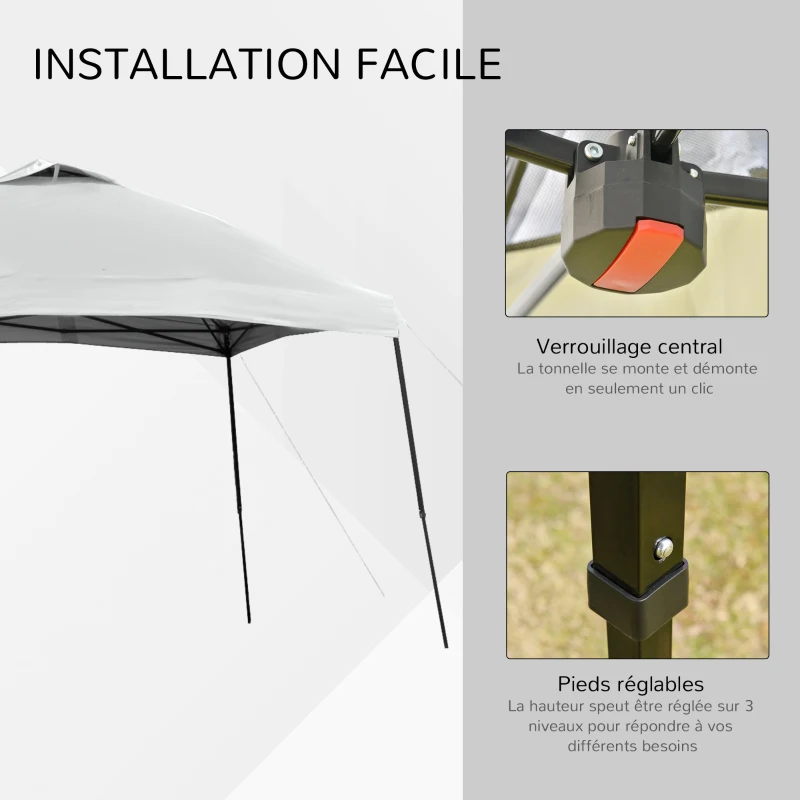 INSTALLATION FACILE

Verrouillage central
La tonnelle se monte et démonte en seulement un clic

Pieds réglables
La hauteur speut être réglée sur 3 niveaux pour répondre à vos différents besoins