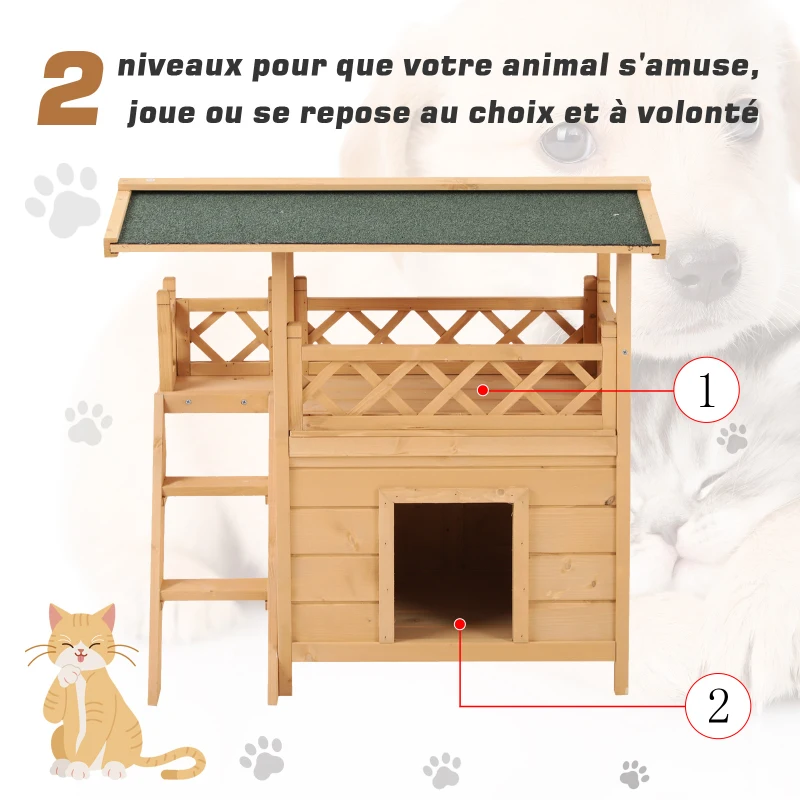 2 niveaux pour que votre animal s'amuse, joue ou se repose au choix et à volonté

1

2