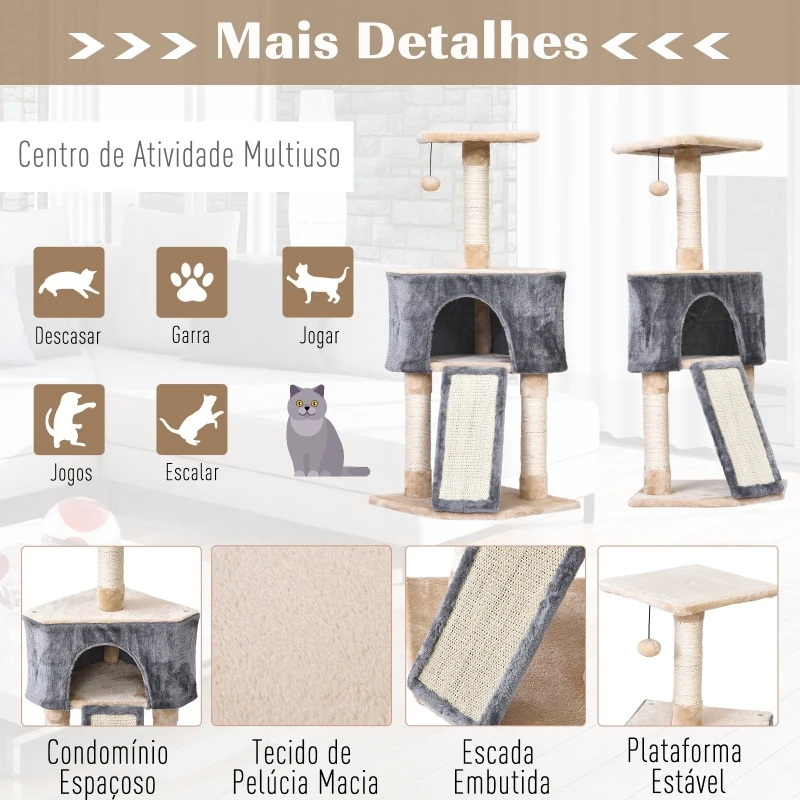 >>> Mais Detalhes <<<

Centro de Atividade Multiuso

Descasar

Garra

Jogar

Jogos

Escalar

Condomínio Espaçoso

Tecido de Pelúcia Macia

Escada Embutida

Plataforma Estável