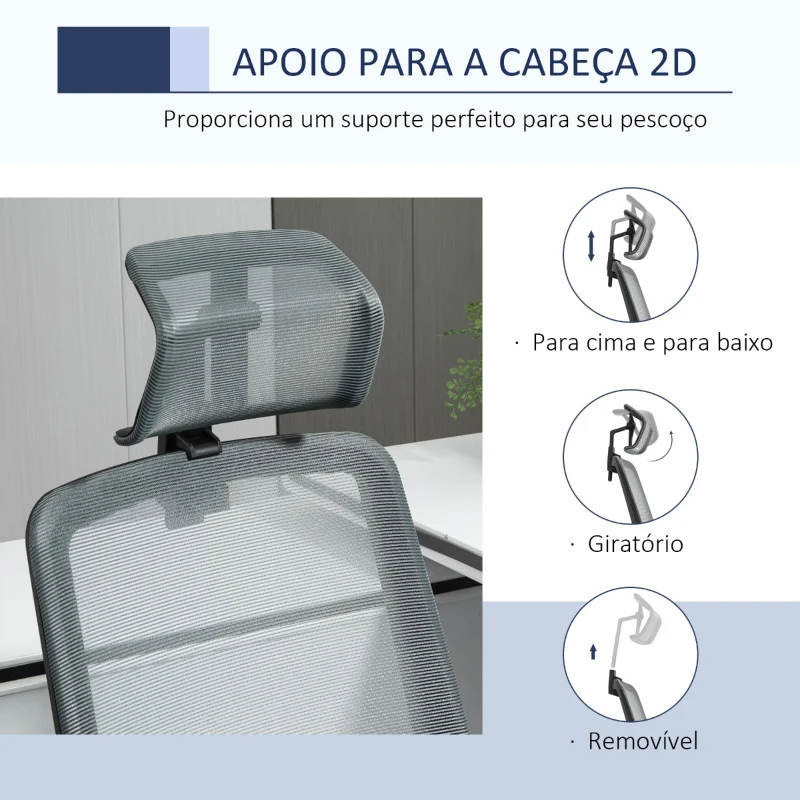 APOIO PARA A CABEÇA 2D

Proporciona um suporte perfeito para seu pescoço

· Para cima e para baixo

· Giratório

· Removível