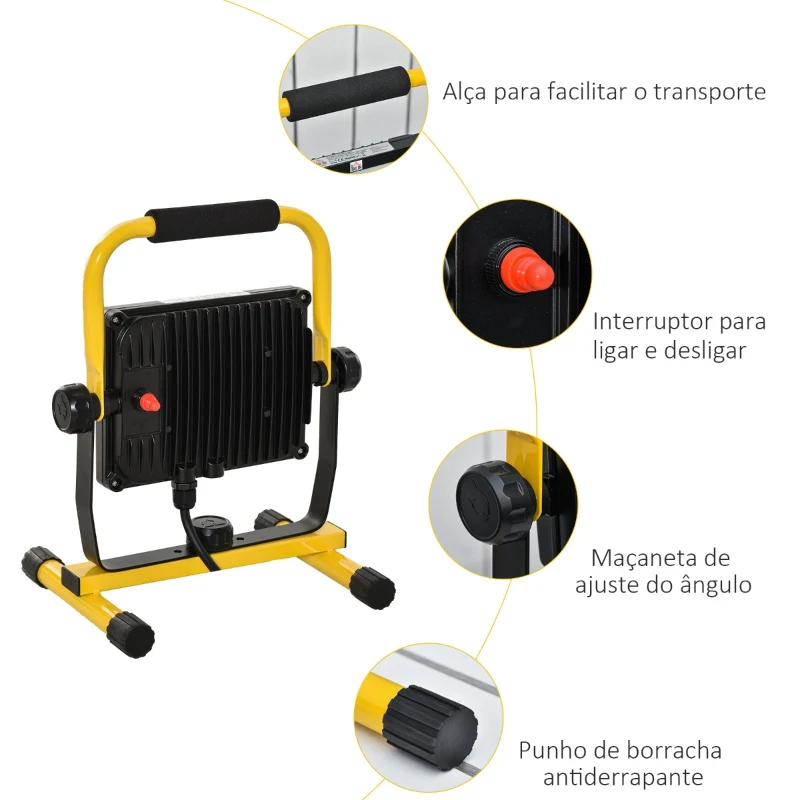 Alça para facilitar o transporte

Interruptor para ligar e desligar

Maçaneta de ajuste do ângulo

Punho de borracha antiderrapante