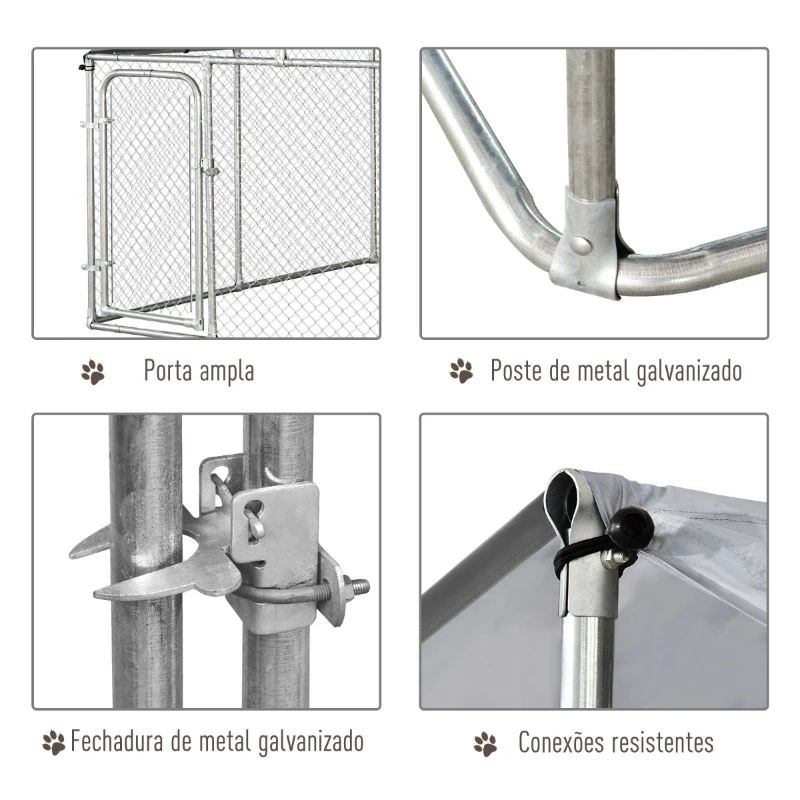 Porta ampla

Poste de metal galvanizado

Fechadura de metal galvanizado

Conexões resistentes