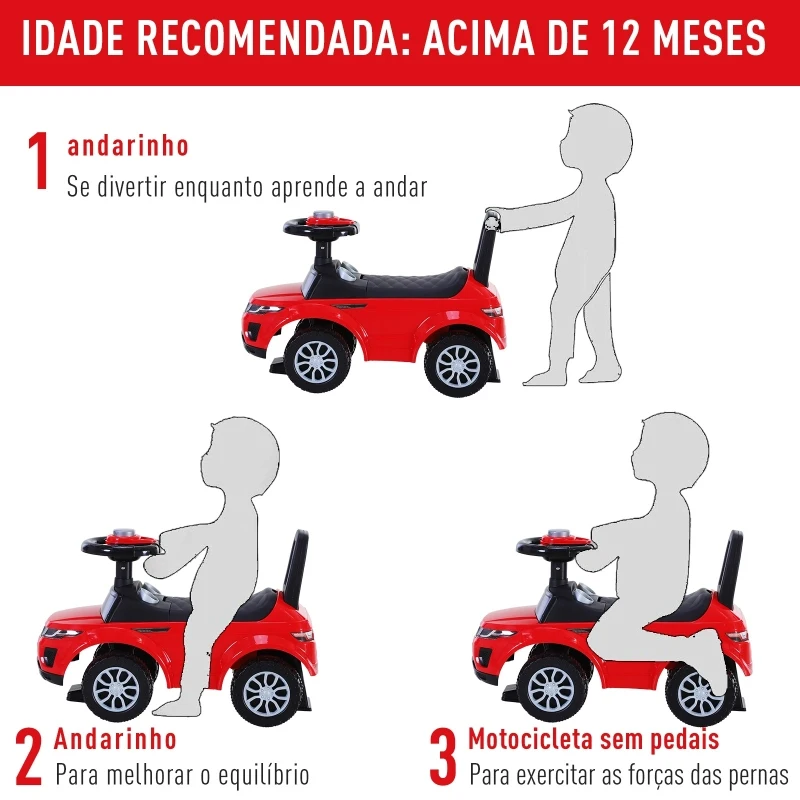 IDADE RECOMENDADA: ACIMA DE 12 MESES

1 andarinho
Se divertir enquanto aprende a andar

2 Andarinho
Para melhorar o equilíbrio

3 Motocicleta sem pedais
Para exercitar as forças das pernas